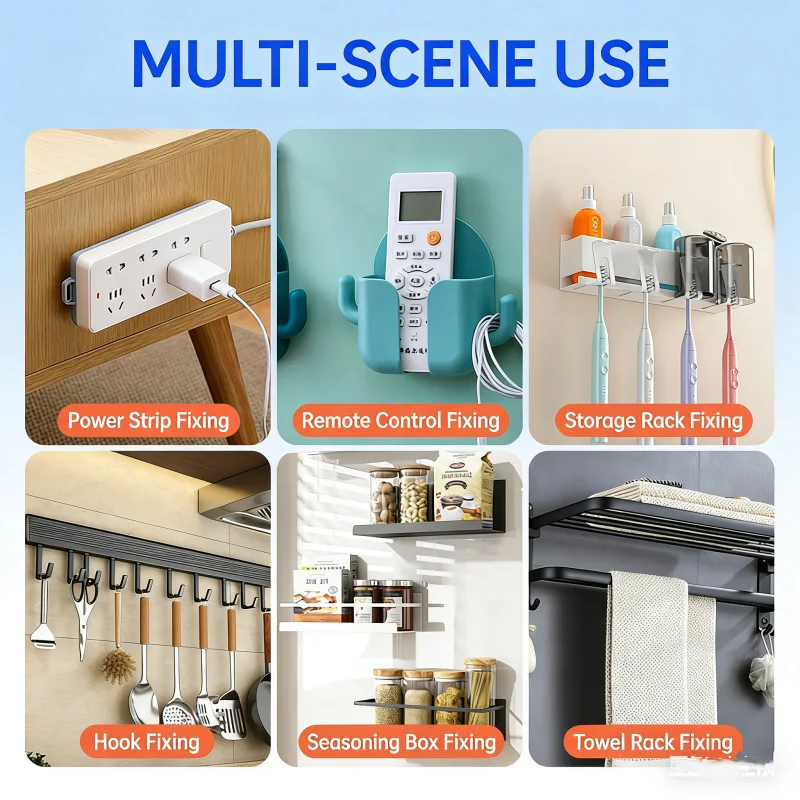 MULTI-SCENE USE

Power Strip Fixing

Remote Control Fixing

Storage Rack Fixing

Hook Fixing

Seasoning Box Fixing

Towel Rack Fixing